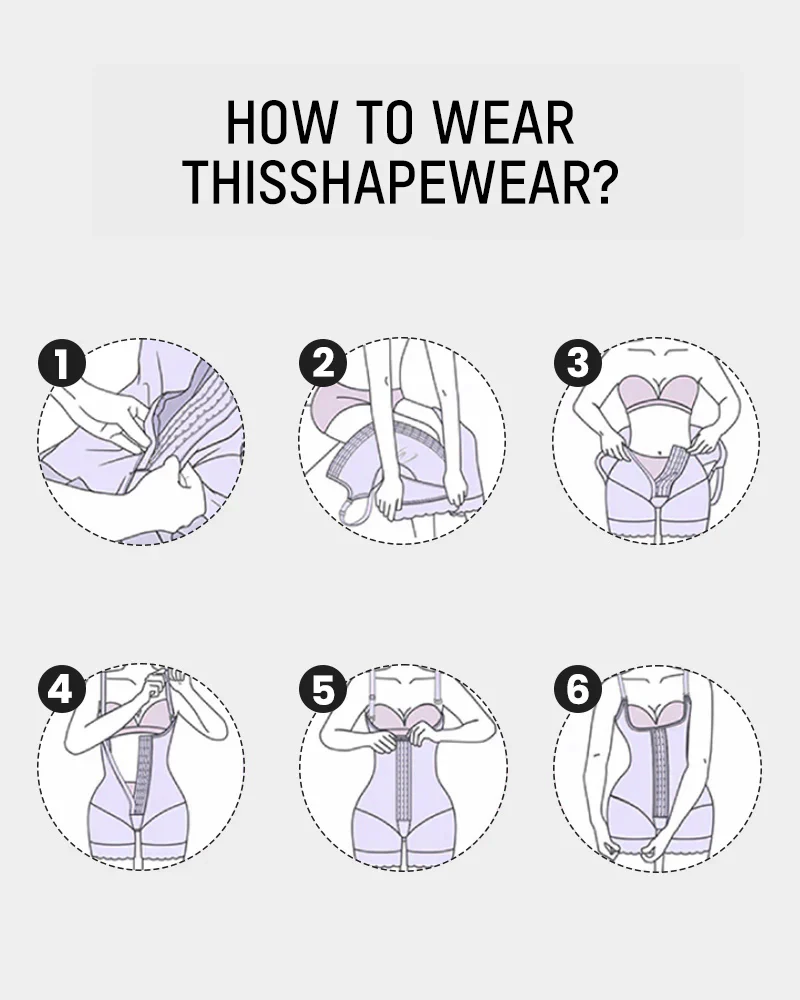 HOW TO WEAR THISSHAPEWEAR?

1

2

3

4

5

6